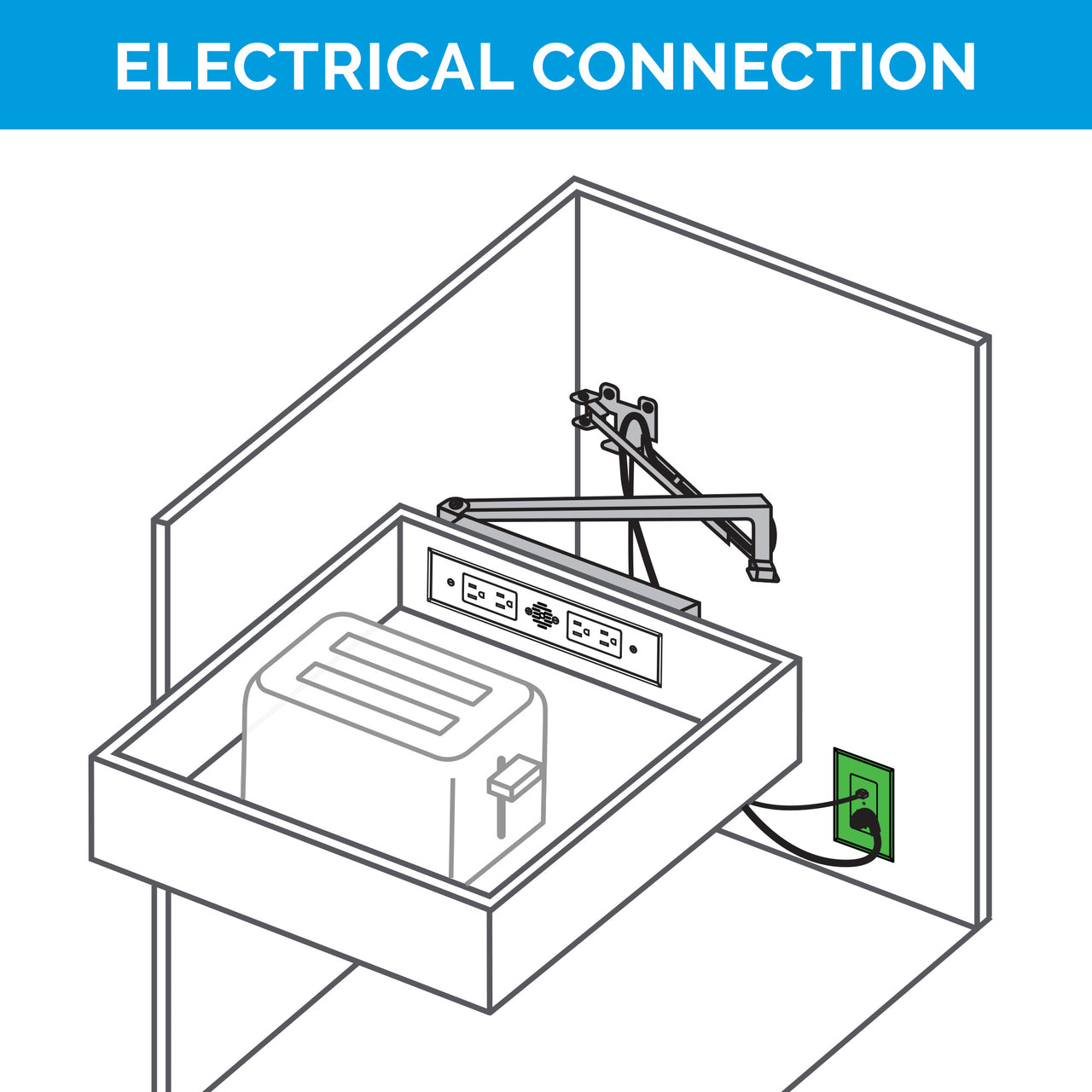 ELECTRICAL CONNECTION