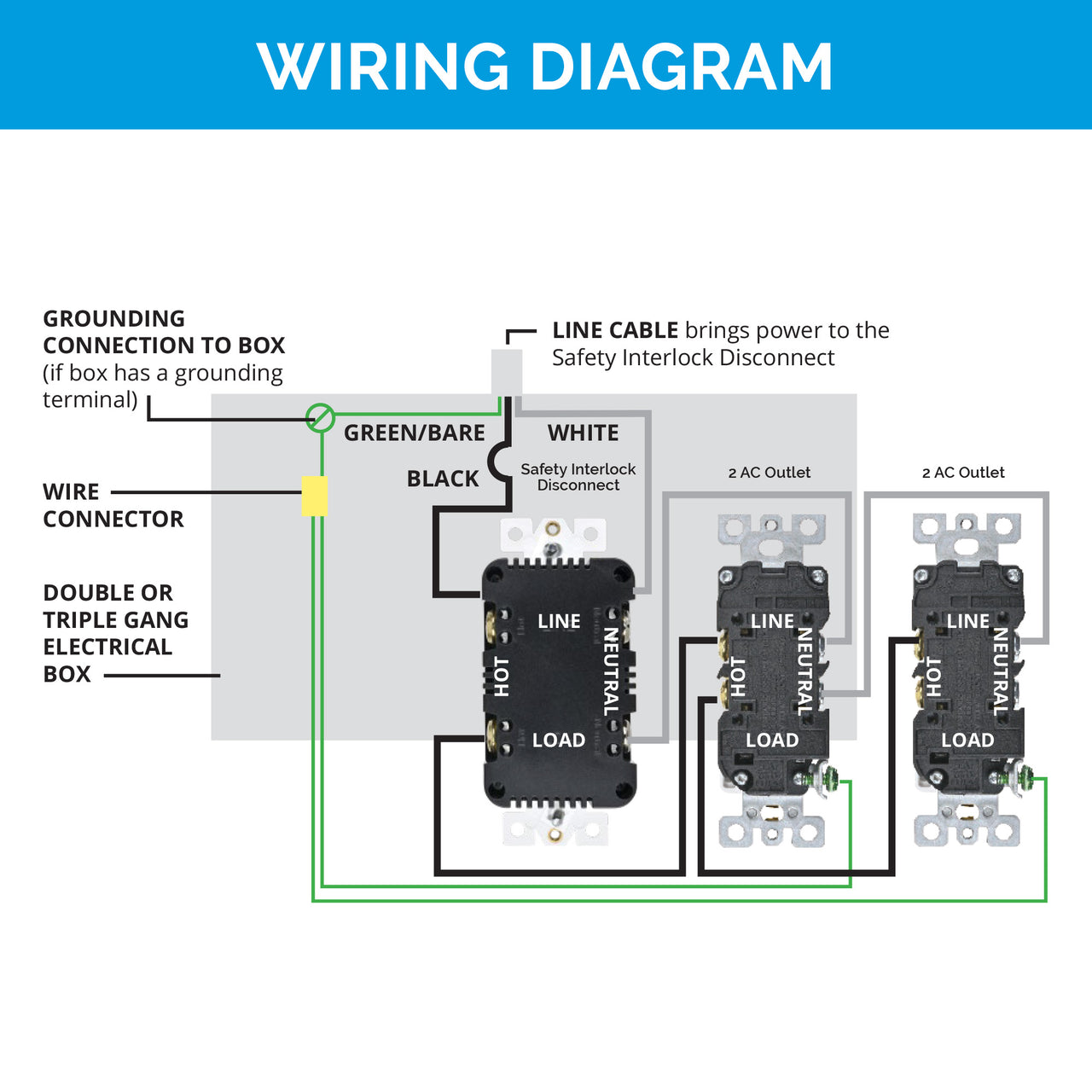 WIRING DIAGRAM

GROUNDING CONNECTION TO BOX (if box has a grounding terminal)

LINE CABLE brings power to the Safety Interlock Disconnect

GREEN/BARE

WHITE

BLACK

Safety Interlock Disconnect

2 AC Outlet

2 AC Outlet

WIRE CONNECTOR

DOUBLE OR TRIPLE GANG ELECTRICAL BOX

LINE

HOT

NEUTRAL

LOAD

LINE

HOT

NEUTRAL

LOAD

LINE

HOT

NEUTRAL

LOAD